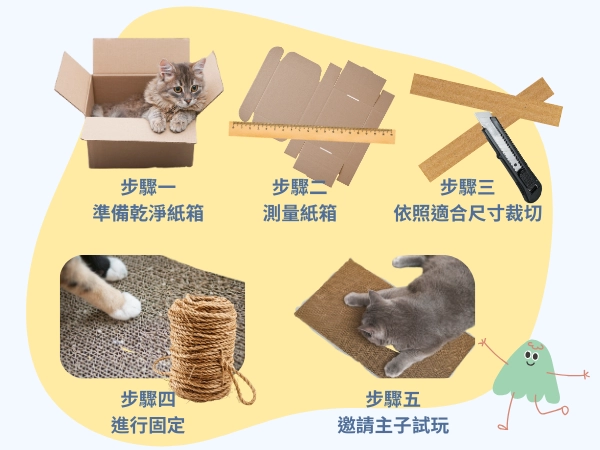 步驟一
準備乾淨紙箱

步驟二
測量紙箱

步驟三
依照適合尺寸裁切

步驟四
進行固定

步驟五
邀請主子試玩