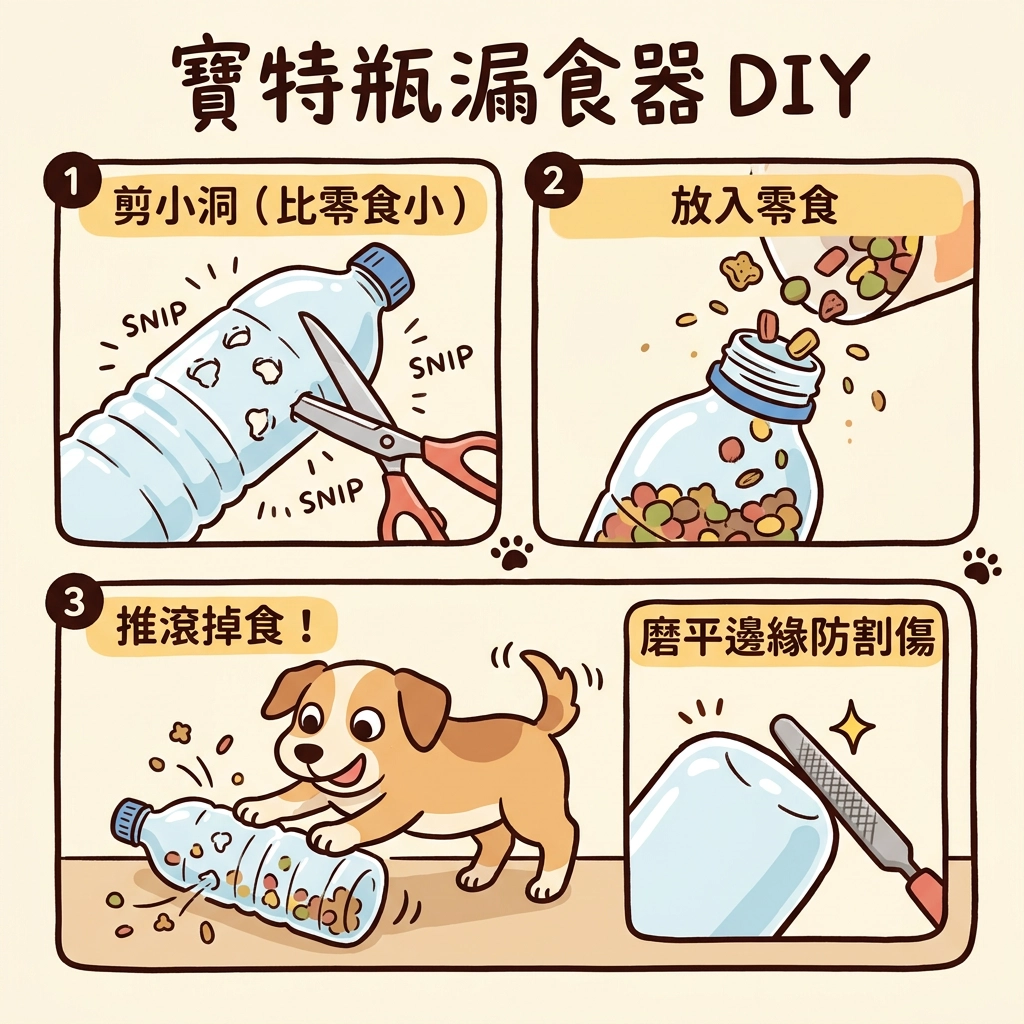 寶特瓶漏食器 DIY

1 剪小洞（比零食小）

SNIP

SNIP

SNIP

2 放入零食

3 推滾掉食！

磨平邊緣防割傷